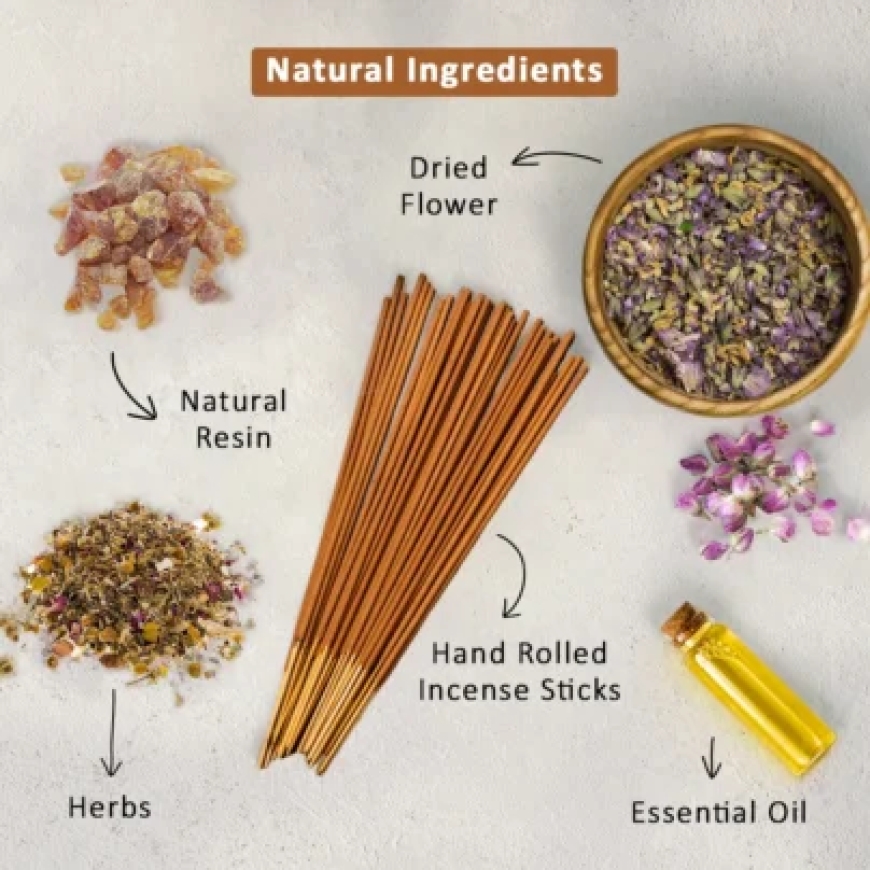 Natural Ingredients

Dried Flower

Natural Resin

Hand Rolled Incense Sticks

Herbs

Essential Oil