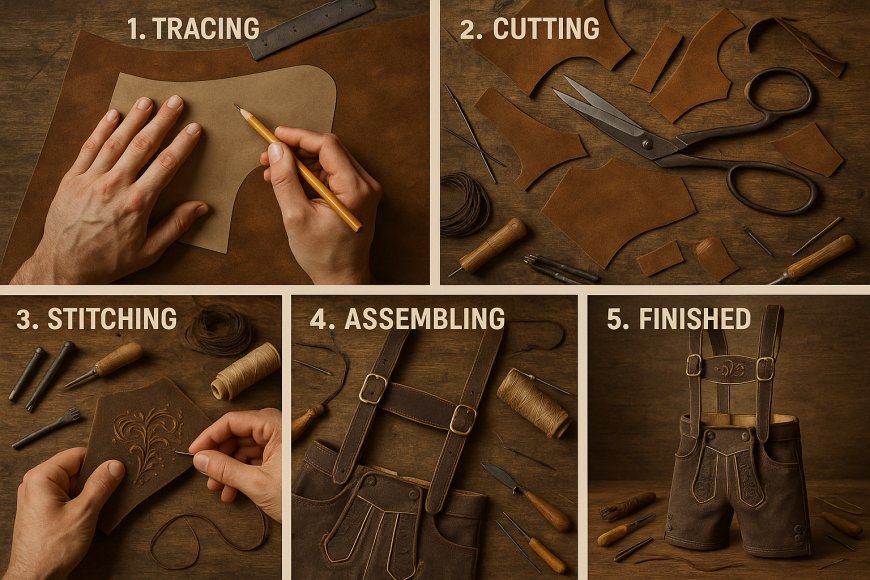 1. TRACING

2. CUTTING

3. STITCHING

4. ASSEMBLING

5. FINISHED